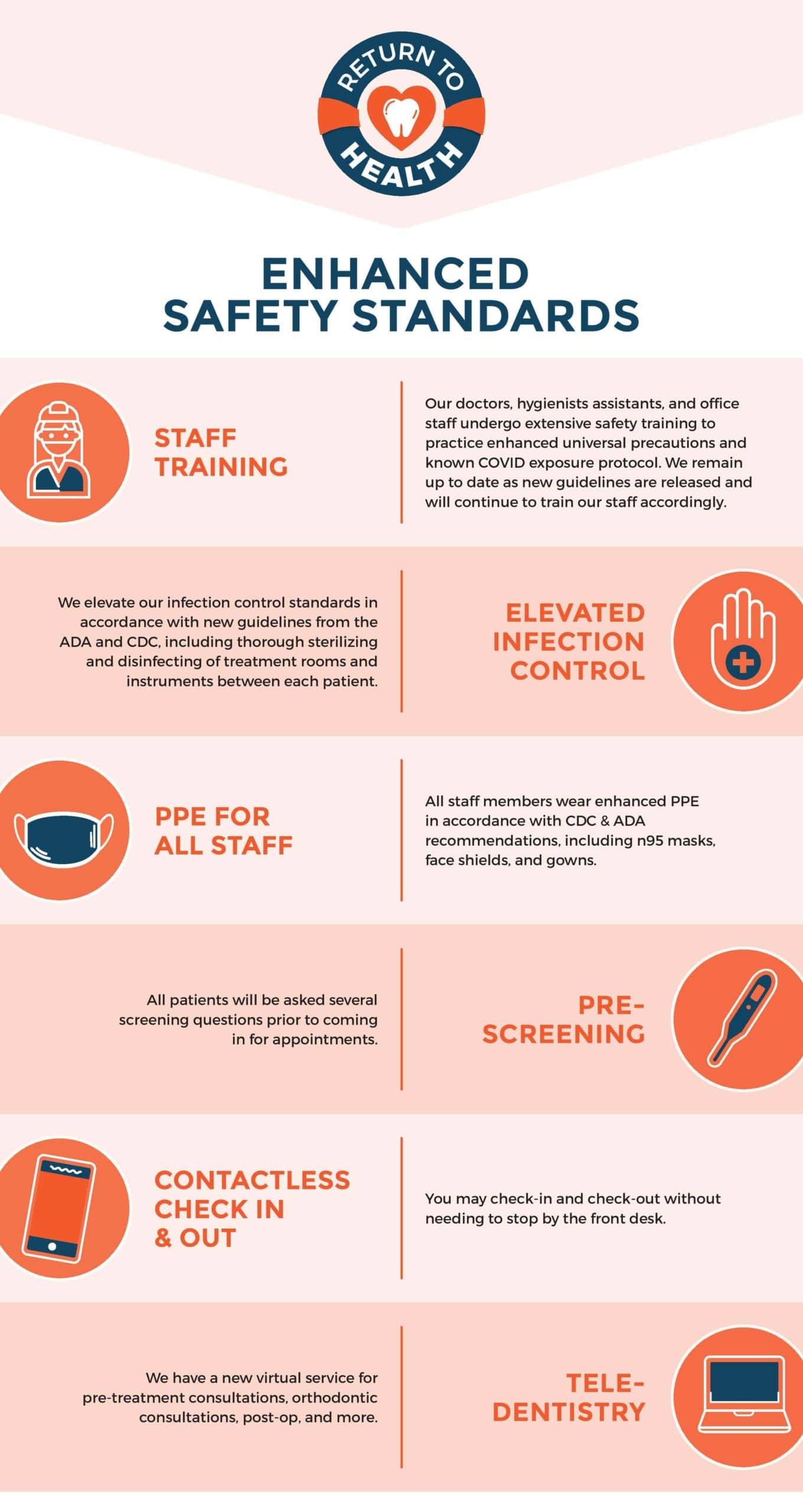 RETURN TO HEALTH

ENHANCED SAFETY STANDARDS

STAFF TRAINING

Our doctors, hygienists assistants, and office staff undergo extensive safety training to practice enhanced universal precautions and known COVID exposure protocol. We remain up to date as new guidelines are released and will continue to train our staff accordingly.

We elevate our infection control standards in accordance with new guidelines from the ADA and CDC, including thorough sterilizing and disinfecting of treatment rooms and instruments between each patient.

ELEVATED INFECTION CONTROL

PPE FOR ALL STAFF

All staff members wear enhanced PPE in accordance with CDC & ADA recommendations, including n95 masks, face shields, and gowns.

All patients will be asked several screening questions prior to coming in for appointments.

PRE-SCREENING

CONTACTLESS CHECK IN & OUT

You may check-in and check-out without needing to stop by the front desk.

We have a new virtual service for pre-treatment consultations, orthodontic consultations, post-op, and more.

TELE-DENTISTRY